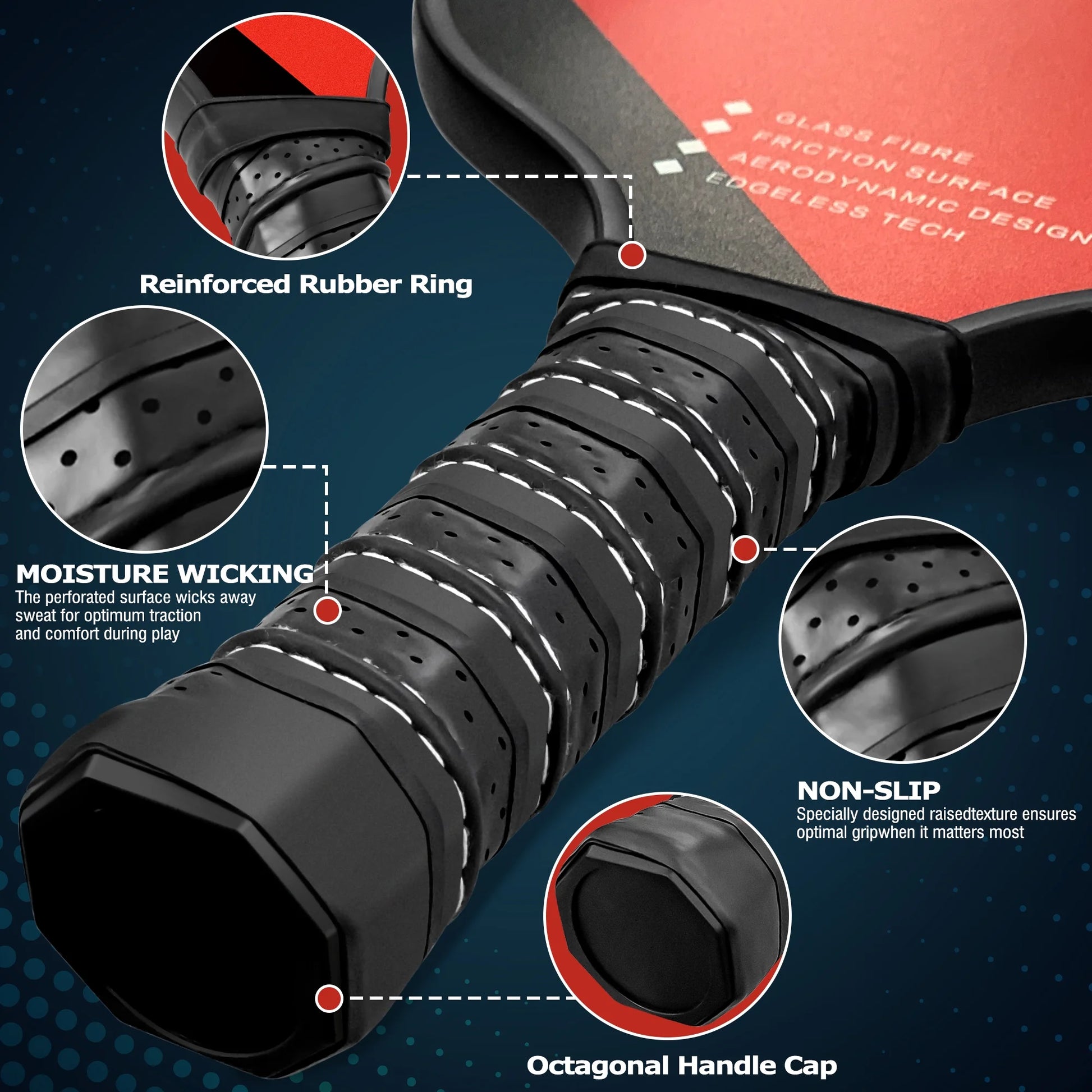 GLASS FIBRE
FRICTION SURFACE
AERODYNAMIC DESIGN
EDGELESS TECH

Reinforced Rubber Ring

MOISTURE WICKING
The perforated surface wicks away sweat for optimum traction and comfort during play

NON-SLIP
Specially designed raisedtexture ensures optimal gripwhen it matters most

Octagonal Handle Cap